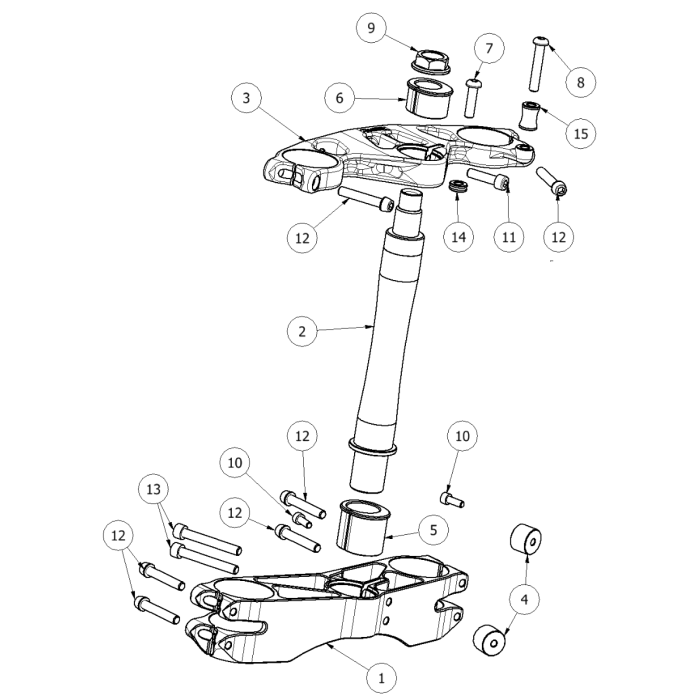 9
7
8
3
6
15
12
14
11
12
2
12
10
10
13
12
5
12
4
1