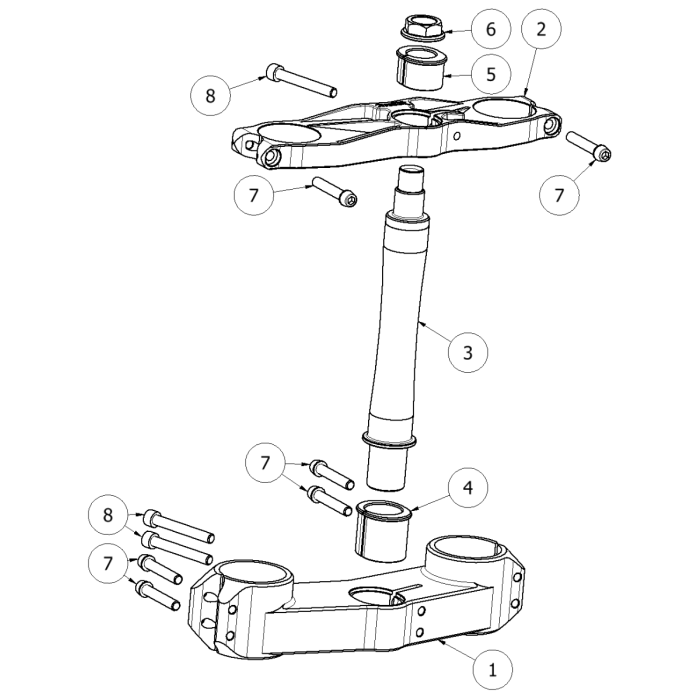 6
2
5
8
7
7
3
7
4
8
7
1