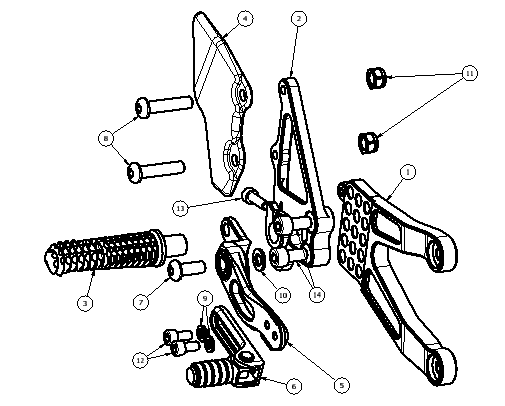 4
2
11
8
1
13
3
7
10
14
9
12
6
5