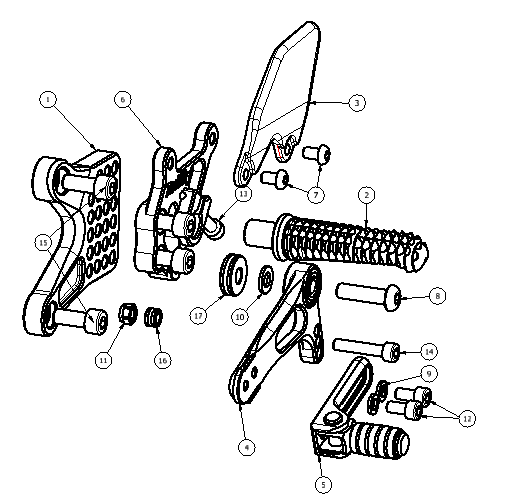 1
6
3
7
13
2
15
17
10
8
11
16
14
9
12
4
5