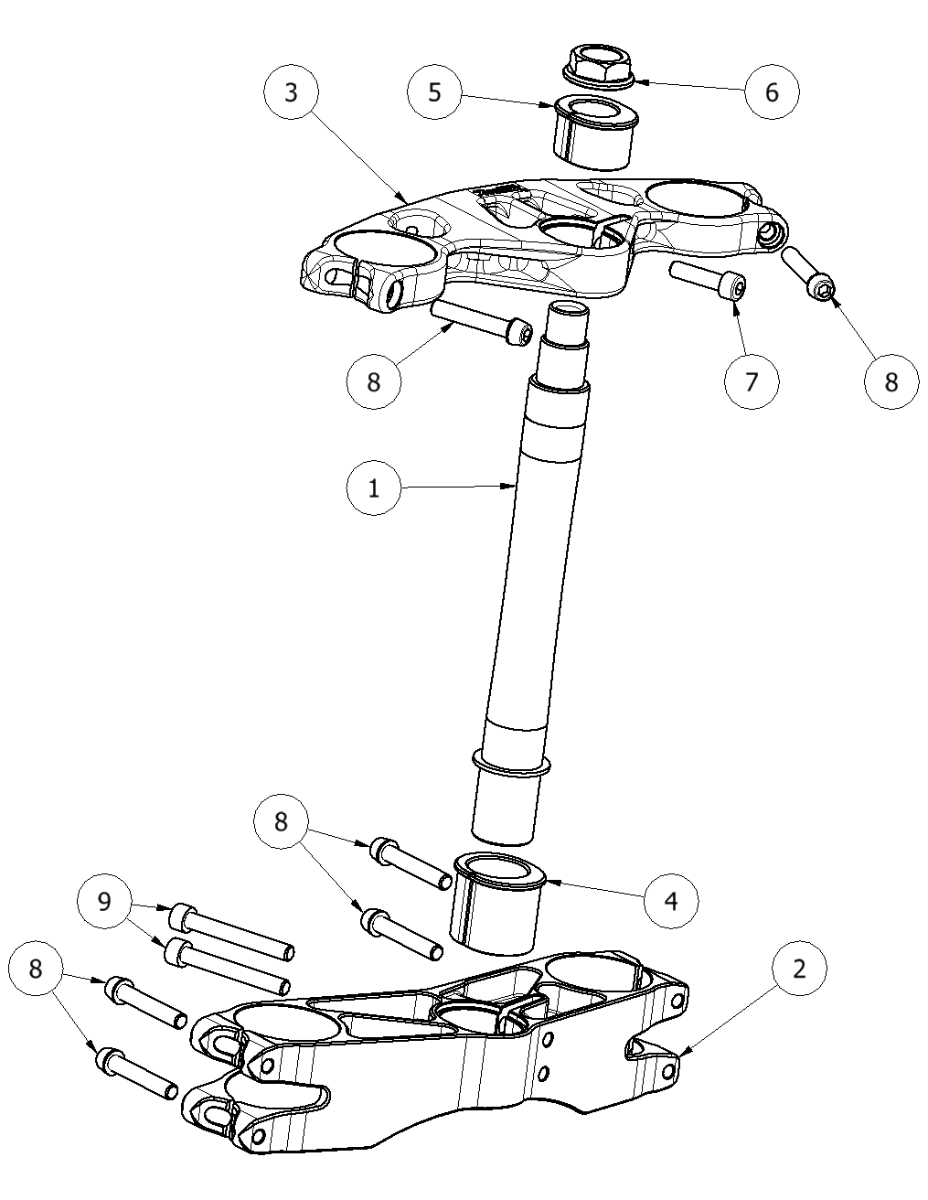 3
5
6
8
7
8
1
8
4
9
8
2