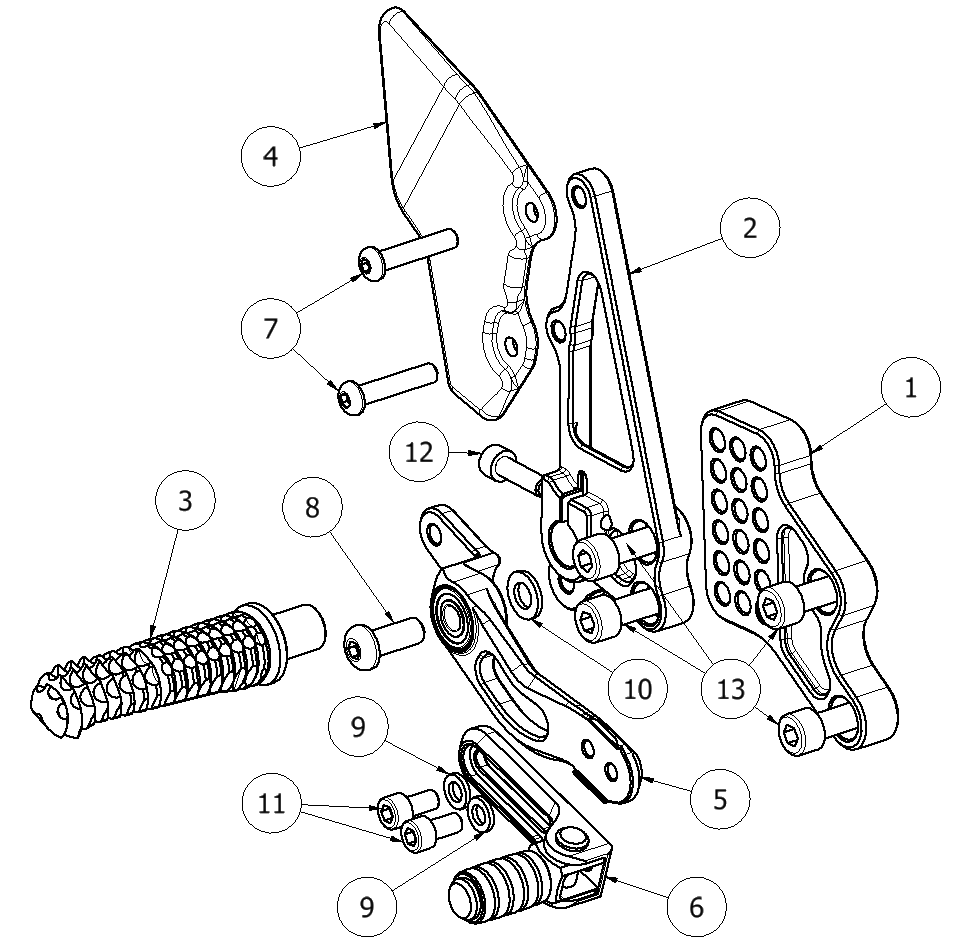 4
2
7
1
12
3
8
10
13
9
5
11
9
6