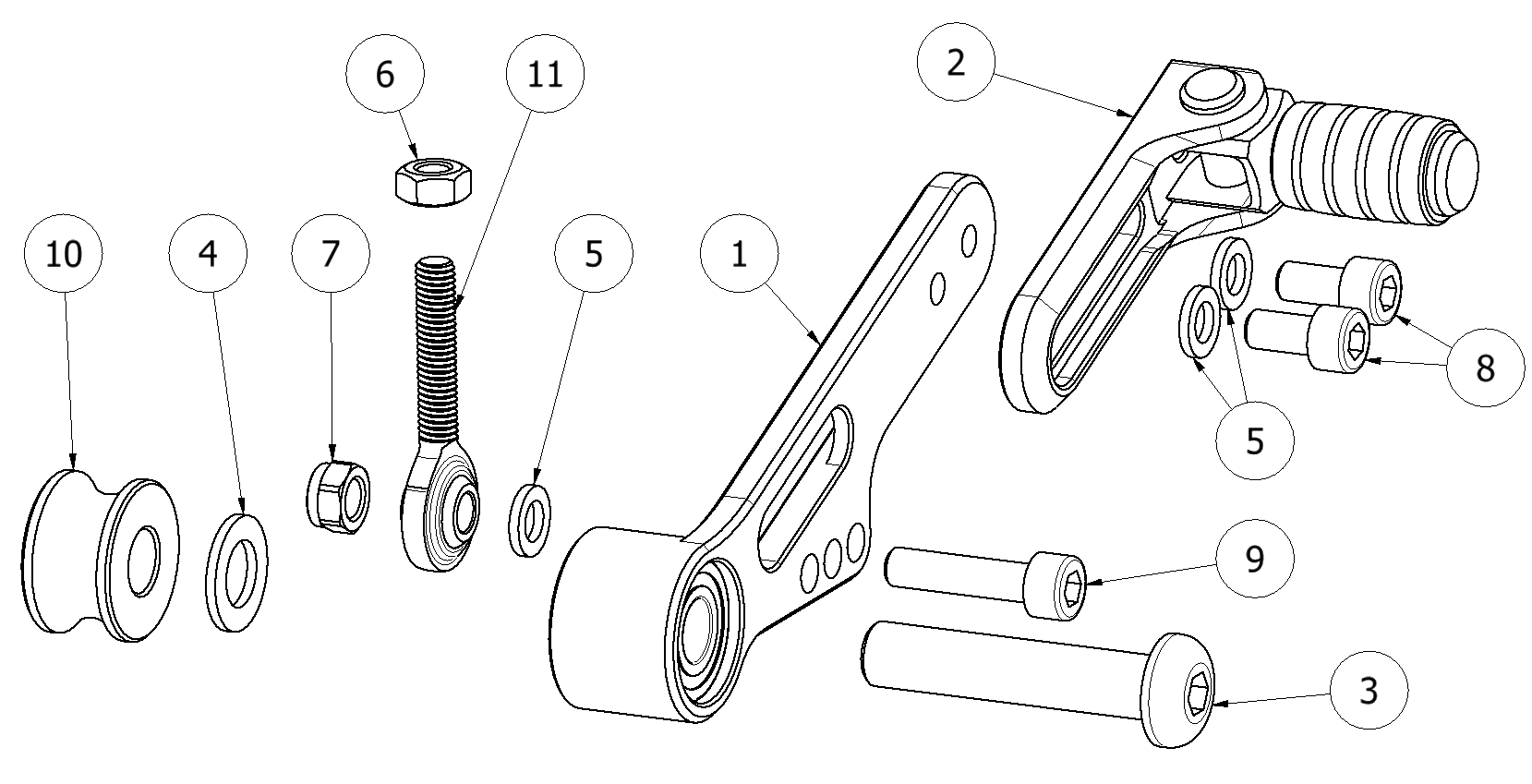 6
11
2
10
4
7
5
1
8
5
9
3