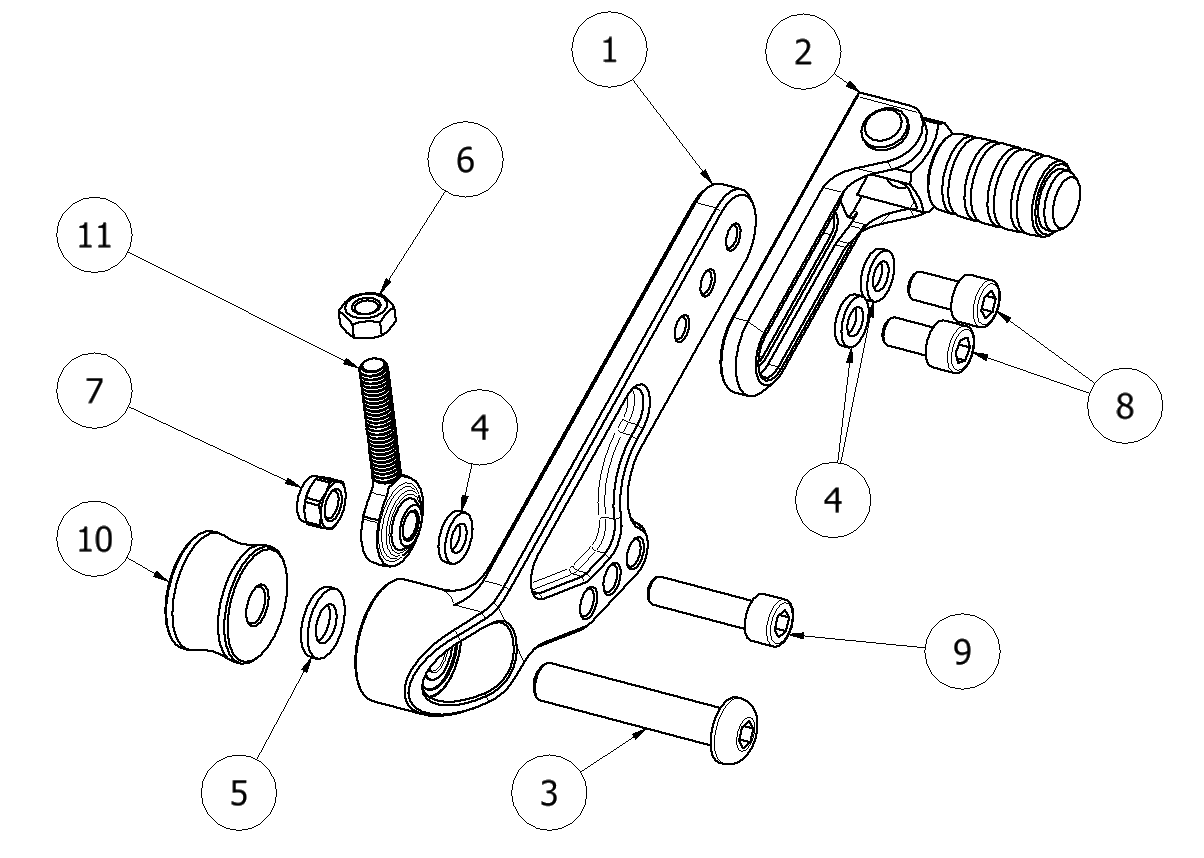 1
2
6
11
7
4
8
4
10
9
5
3