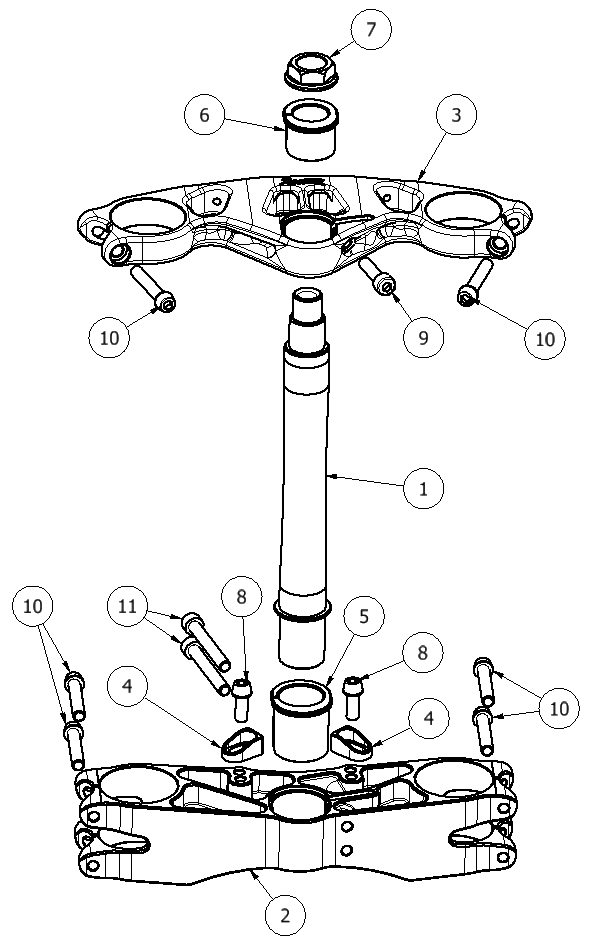 7
6
3
10
9
10
1
10
11
8
5
8
4
4
10
2