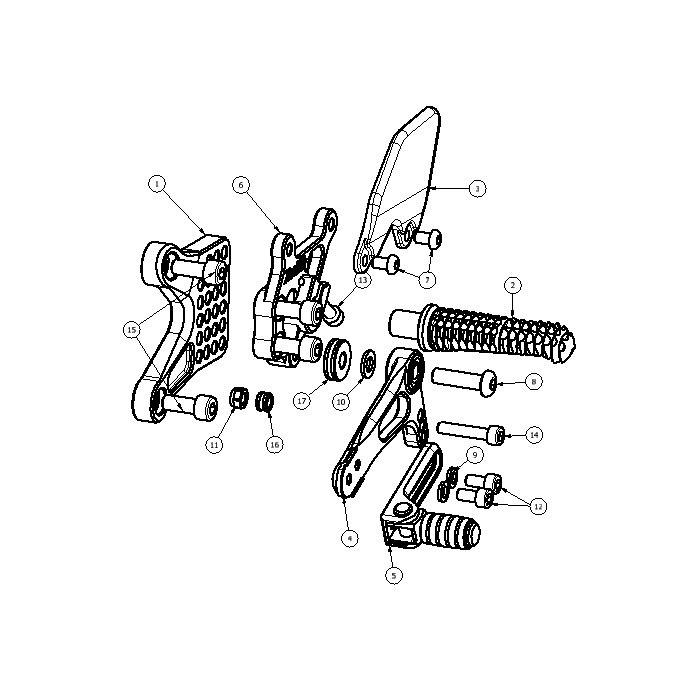 1
6
3
7
13
2
15
17
10
8
11
16
14
9
12
4
5