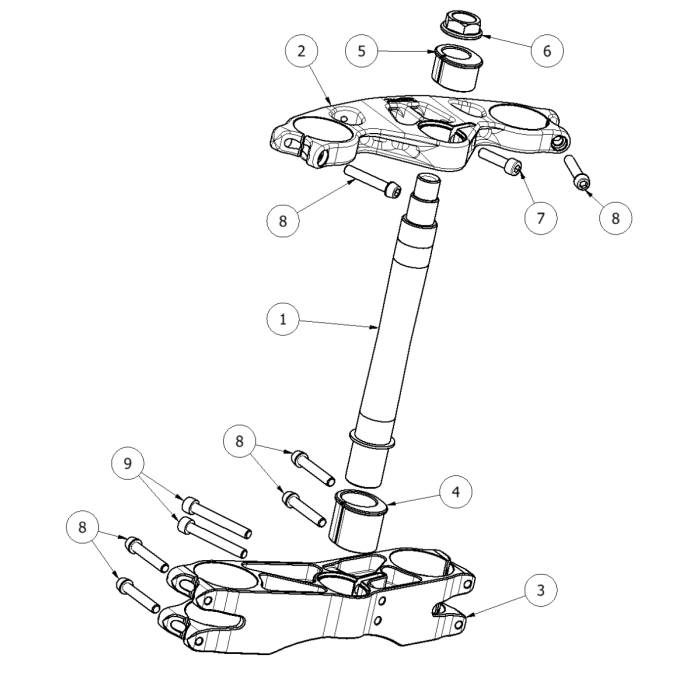 2
5
6
8
7
8
1
8
9
4
8
3