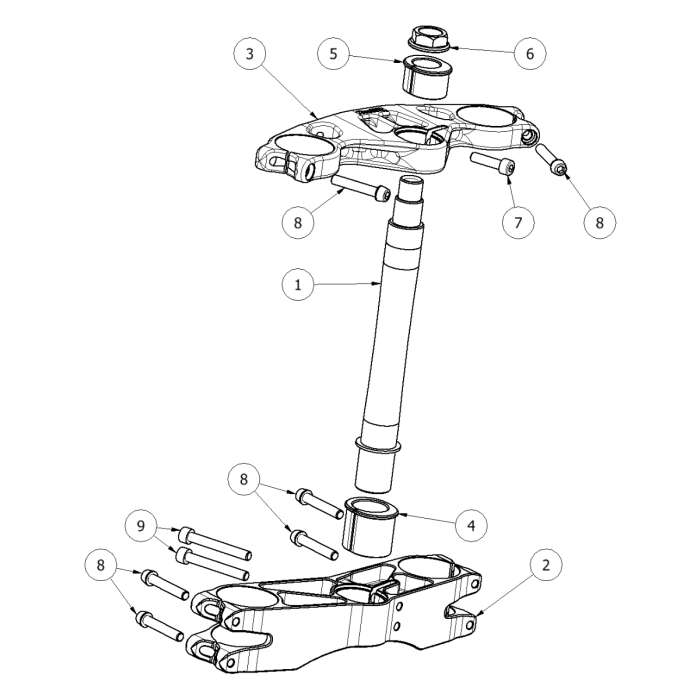 3
5
6
8
7
8
1
8
4
9
8
2