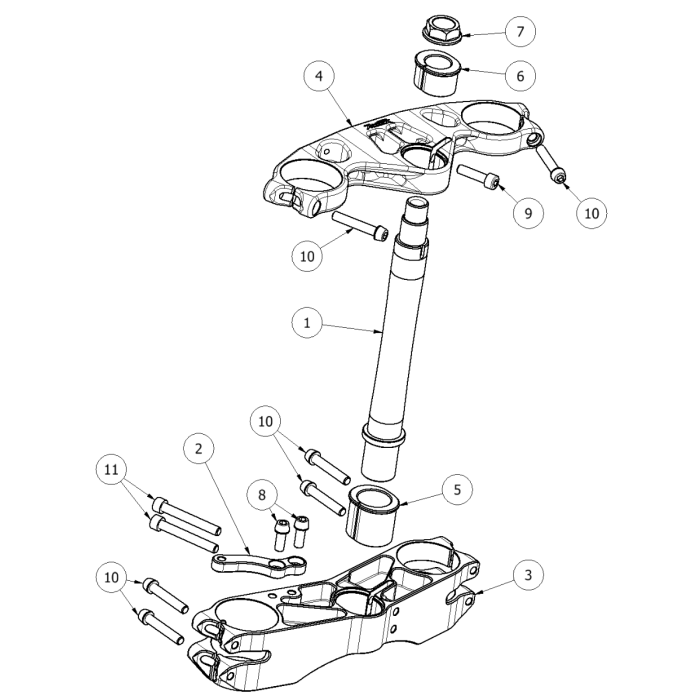 7
6
4
9
10
10
1
10
2
11
8
5
10
3