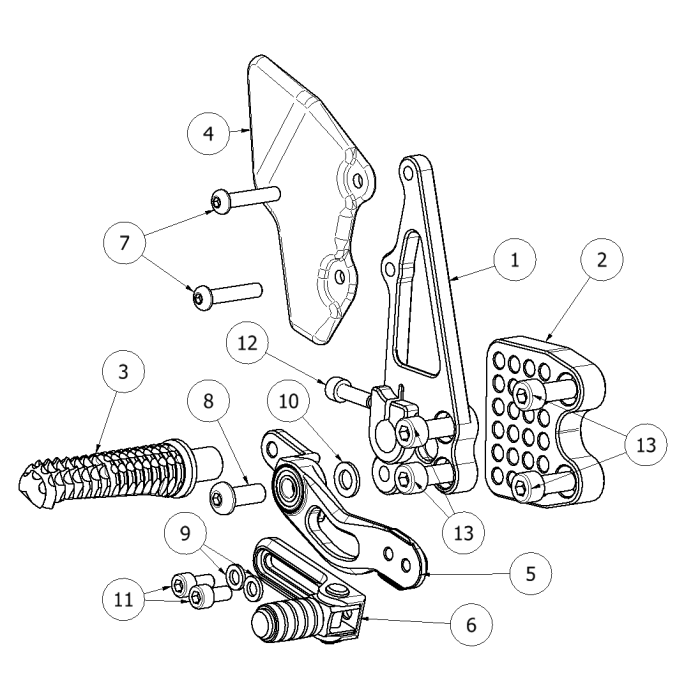 4
7
1
2
12
3
8
10
13
13
9
5
11
6