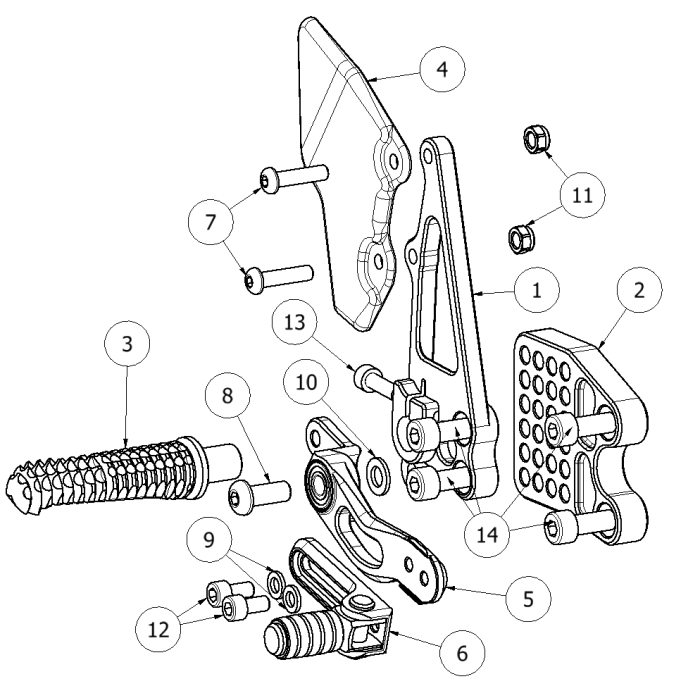 4
11
7
1
2
13
3
8
10
14
9
5
12
6