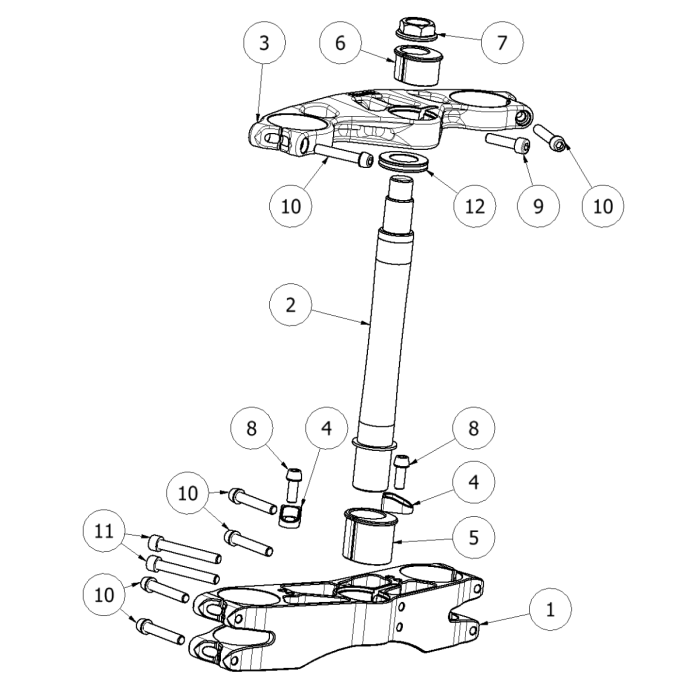 3
6
7
10
12
9
10
2
8
4
8
10
4
11
5
10
1