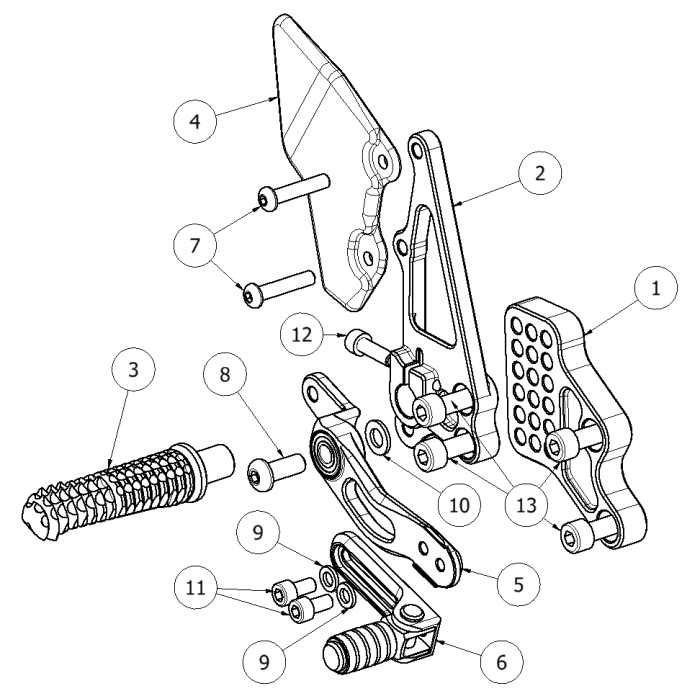 4
2
7
1
12
3
8
10
13
9
5
11
9
6