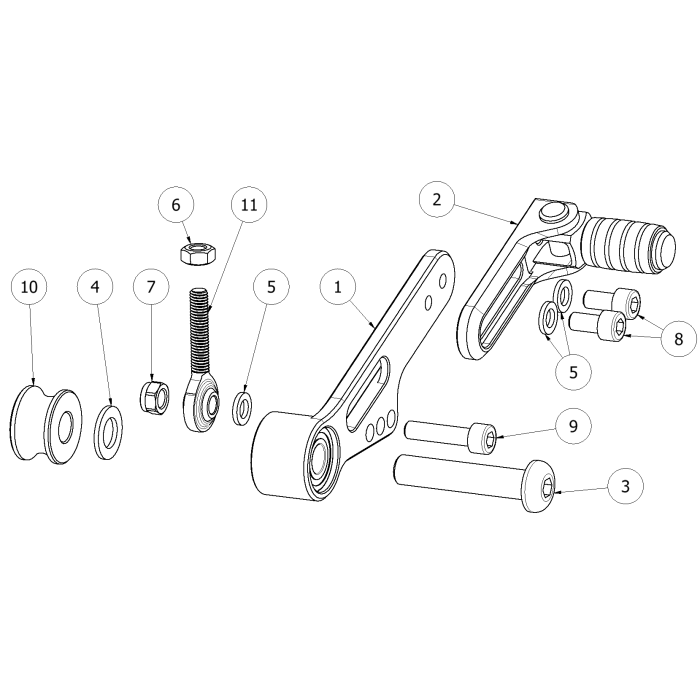 6
11
2
10
4
7
5
1
8
5
9
3