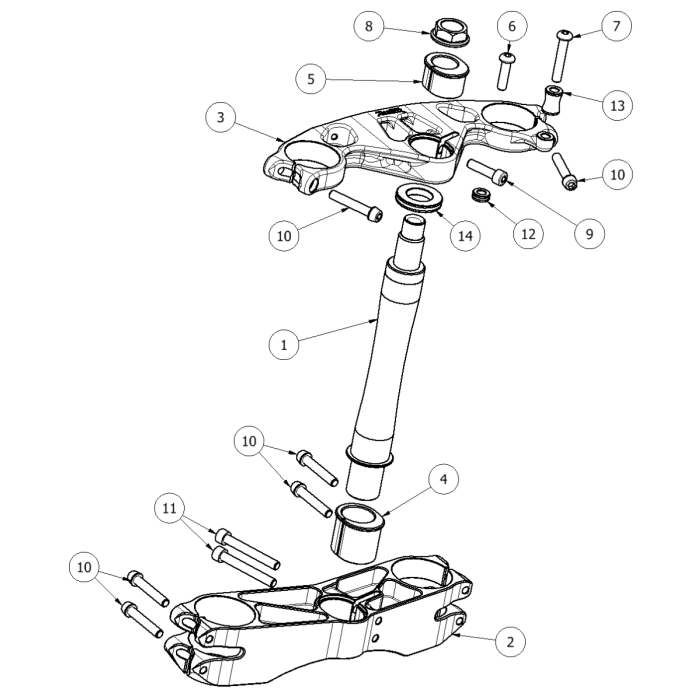 8
6
7
5
13
3
10
10
14
12
9
1
10
4
11
10
2