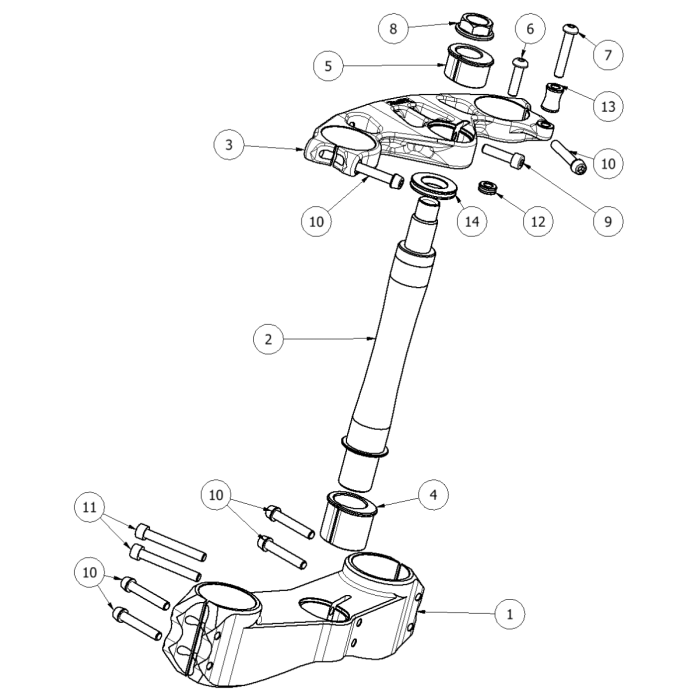 8
6
7
5
13
3
10
10
14
12
9
2
10
4
11
10
1