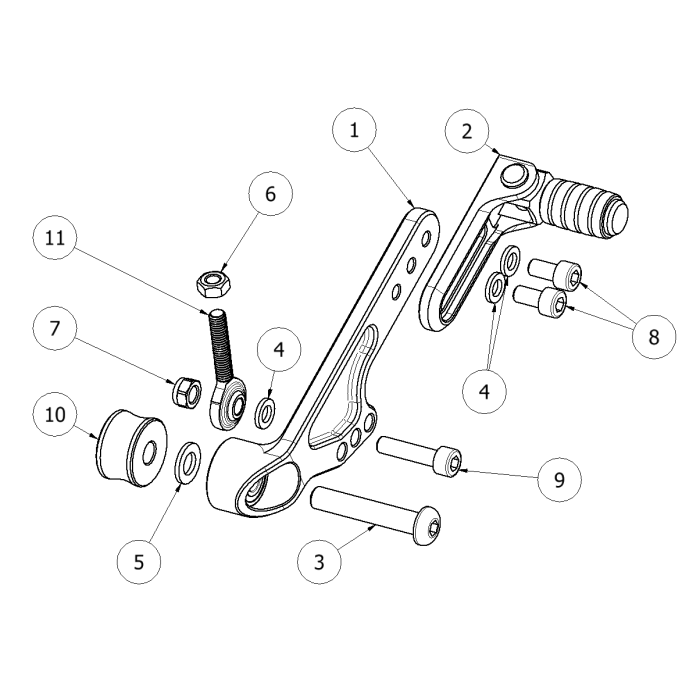 1
2
6
11
7
4
8
4
10
9
5
3